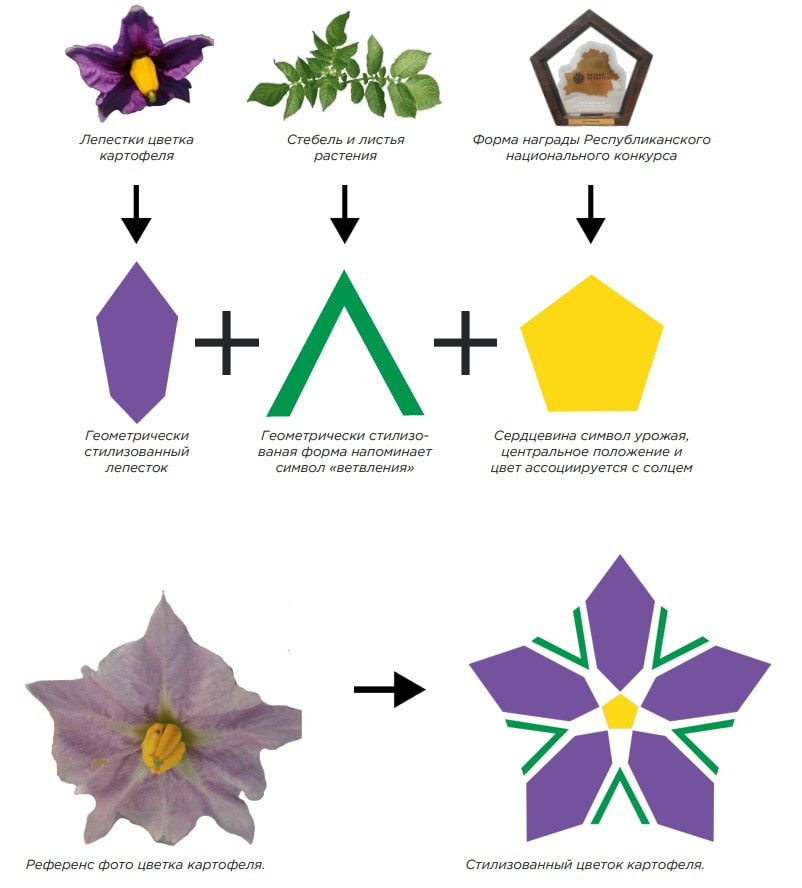 Лепестки цветка картофеля

Стебель и листья растения

Форма награды Республиканского национального конкурса

Геометрически стилизованный лепесток

Геометрически стилизованая форма напоминает символ «ветвления»

Сердцевина символ урожая, центральное положение и цвет ассоциируется с солцем

Референс фото цветка картофеля.

Стилизованный цветок картофеля.