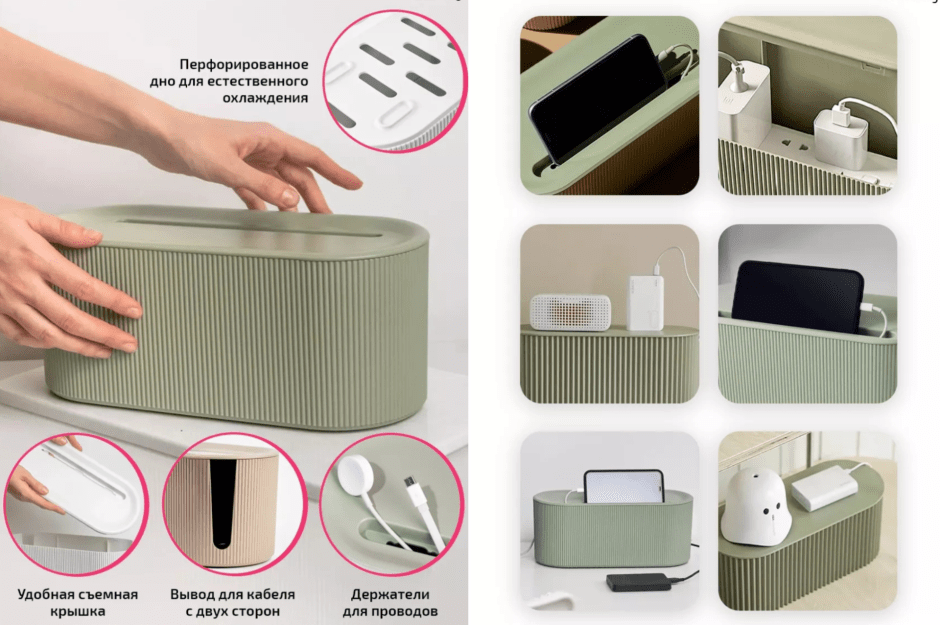 Перфорированное дно для естественного охлаждения

Удобная съемная крышка

Вывод для кабеля с двух сторон

Держатели для проводов