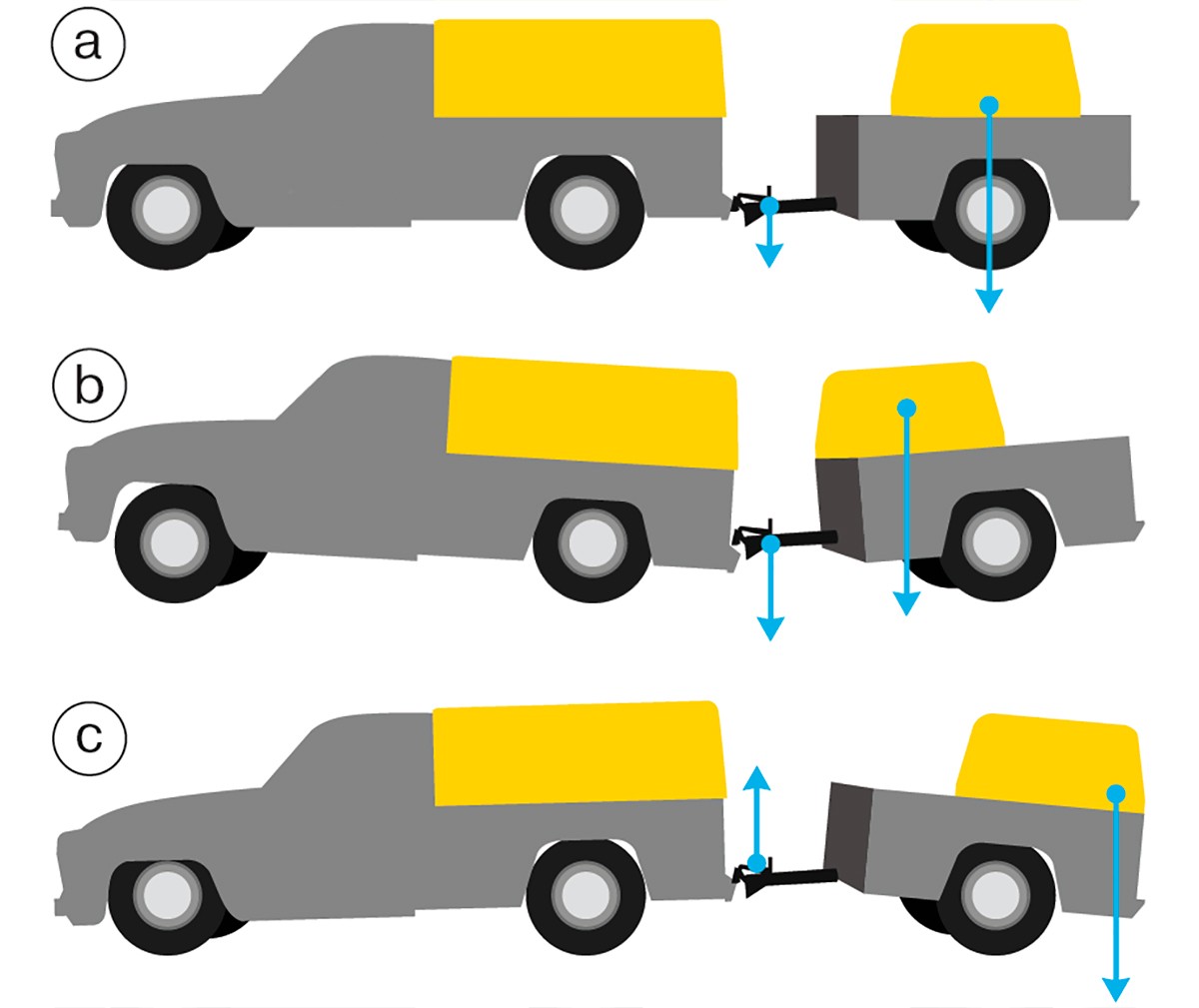 a

b

c