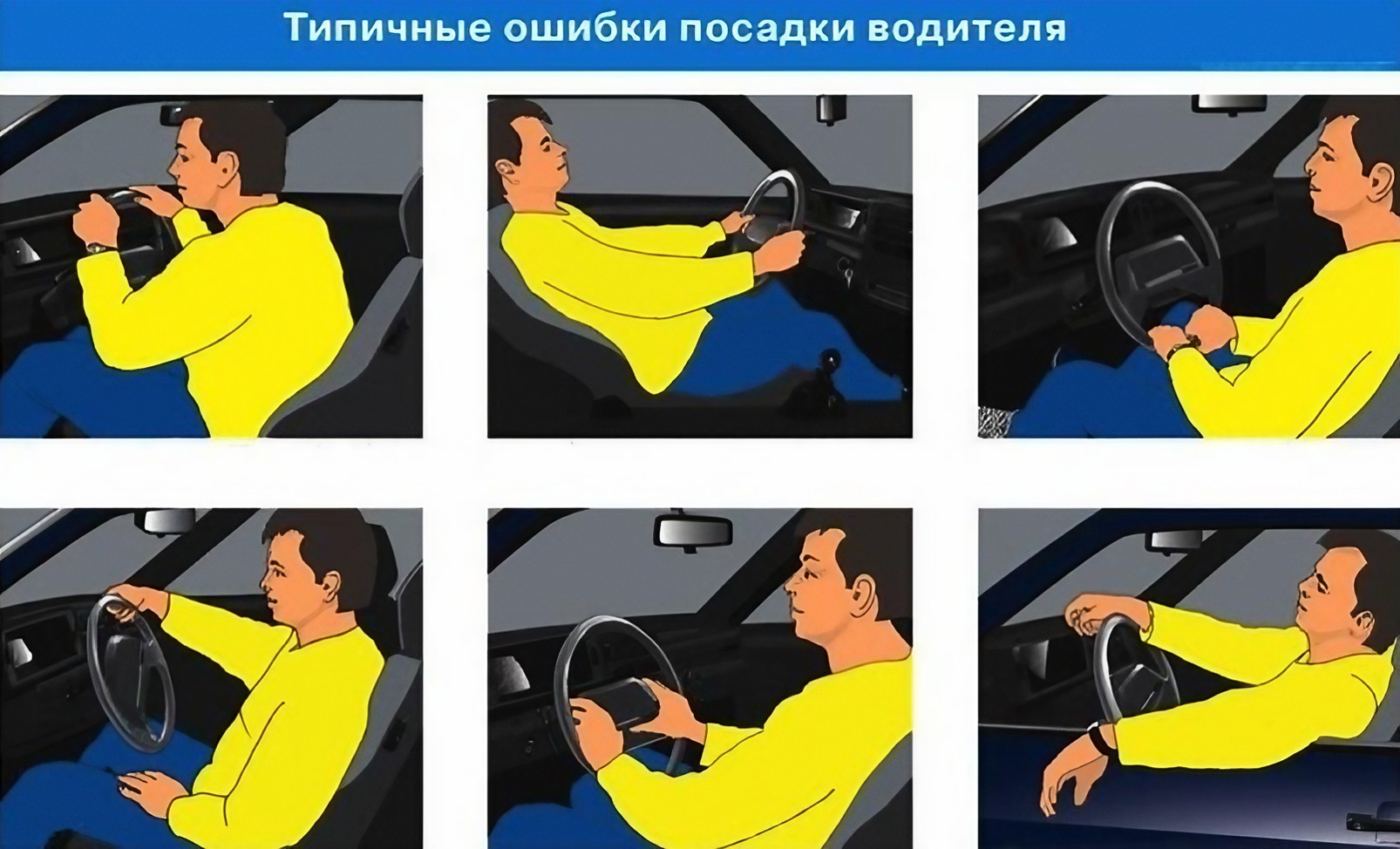 Типичные ошибки посадки водителя